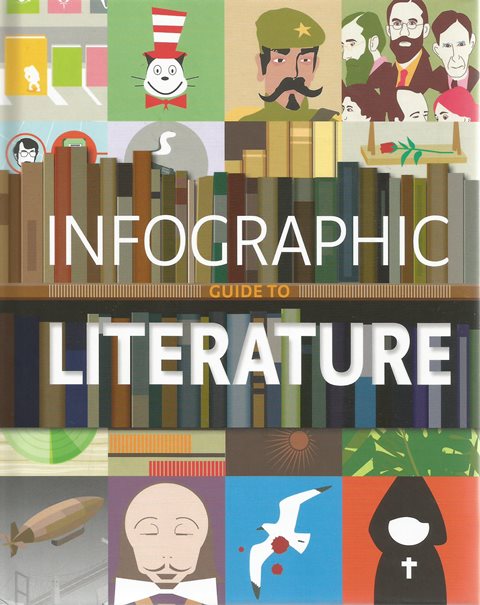 INFOGRAPHIC
GUIDE TO
LITERATURE